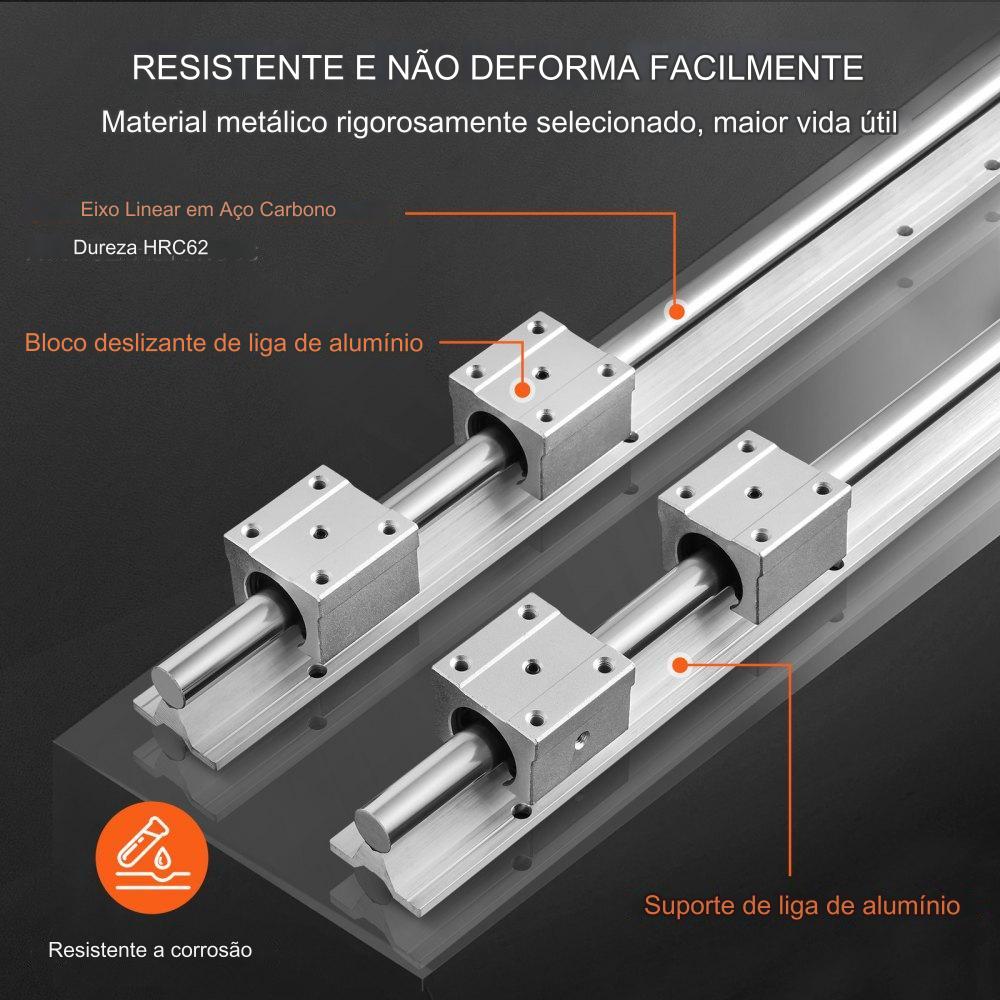 RESISTENTE E NÃO DEFORMA FACILMENTE

Material metálico rigorosamente selecionado, maior vida útil

Eixo Linear em Aço Carbono

Dureza HRC62

Bloco deslizante de liga de alumínio

Suporte de liga de alumínio

Resistente a corrosão