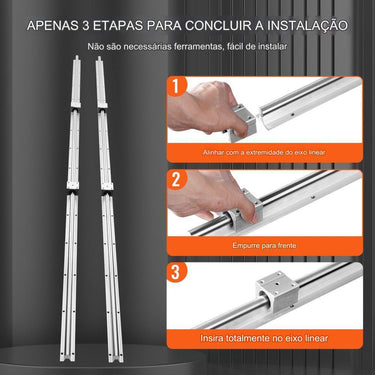 APENAS 3 ETAPAS PARA CONCLUIR A INSTALAÇÃO

Não são necessárias ferramentas, fácil de instalar

1

Alinhar com a extremidade do eixo linear

2

Empurre para frente

3

Insira totalmente no eixo linear