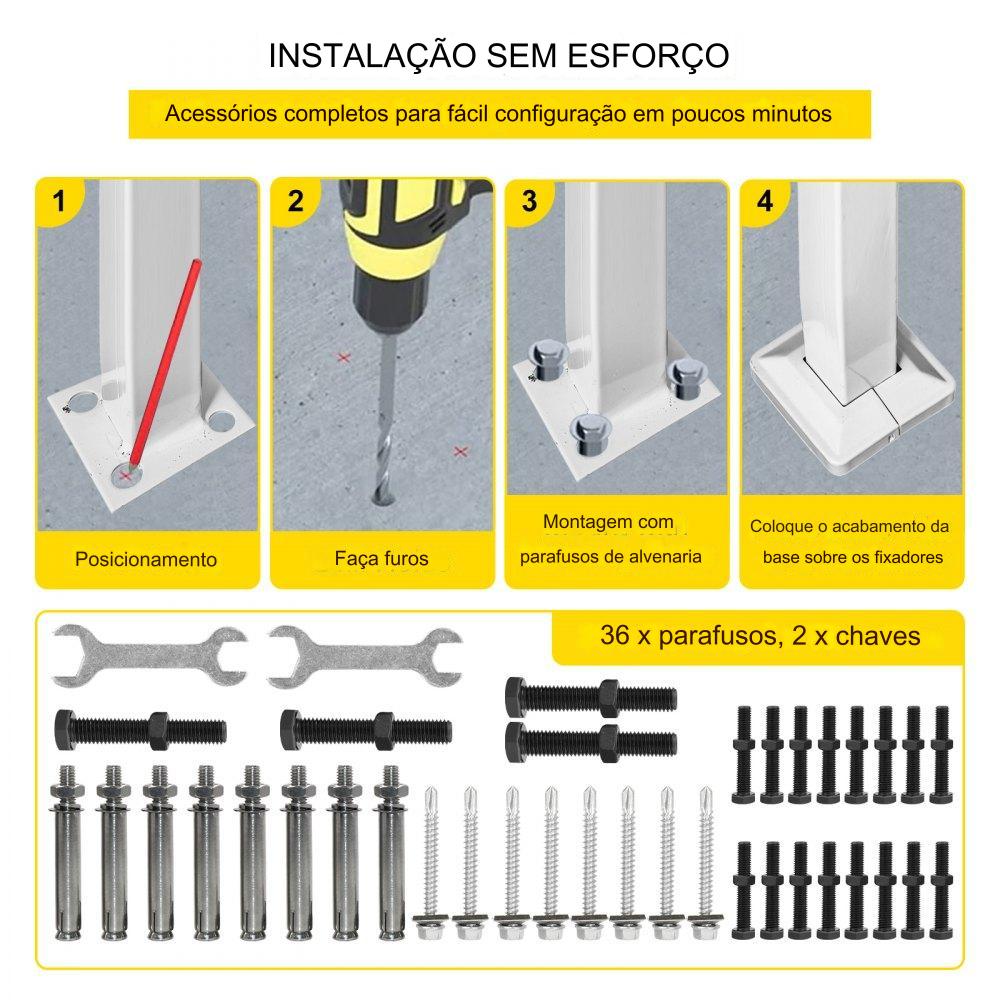 INSTALAÇÃO SEM ESFORÇO

Acessórios completos para fácil configuração em poucos minutos

1

Posicionamento

2

Faça furos

3

Montagem com parafusos de alvenaria

4

Coloque o acabamento da base sobre os fixadores

36 x parafusos, 2 x chaves