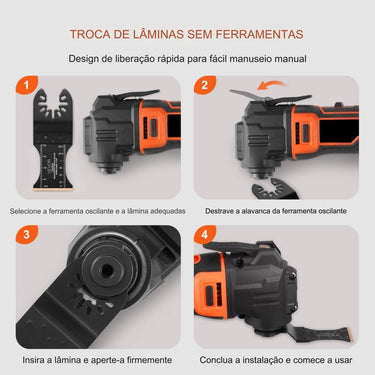 TROCA DE LÂMINAS SEM FERRAMENTAS

Design de liberação rápida para fácil manuseio manual

1

Selecione a ferramenta oscilante e a lâmina adequadas

2

Destrave a alavanca da ferramenta oscilante

3

Insira a lâmina e aperte-a firmemente

4

Conclua a instalação e comece a usar