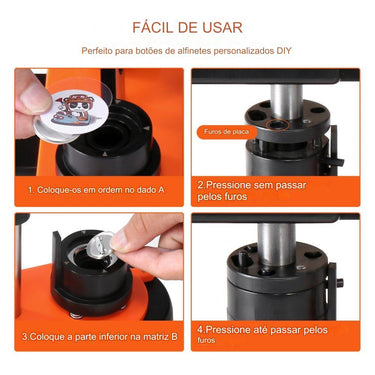 FÁCIL DE USAR

Perfeito para botões de alfinetes personalizados DIY

1. Coloque-os em ordem no dado A

Furos de placa

2.Pressione sem passar pelos furos

3.Coloque a parte inferior na matriz B

4.Pressione até passar pelos furos