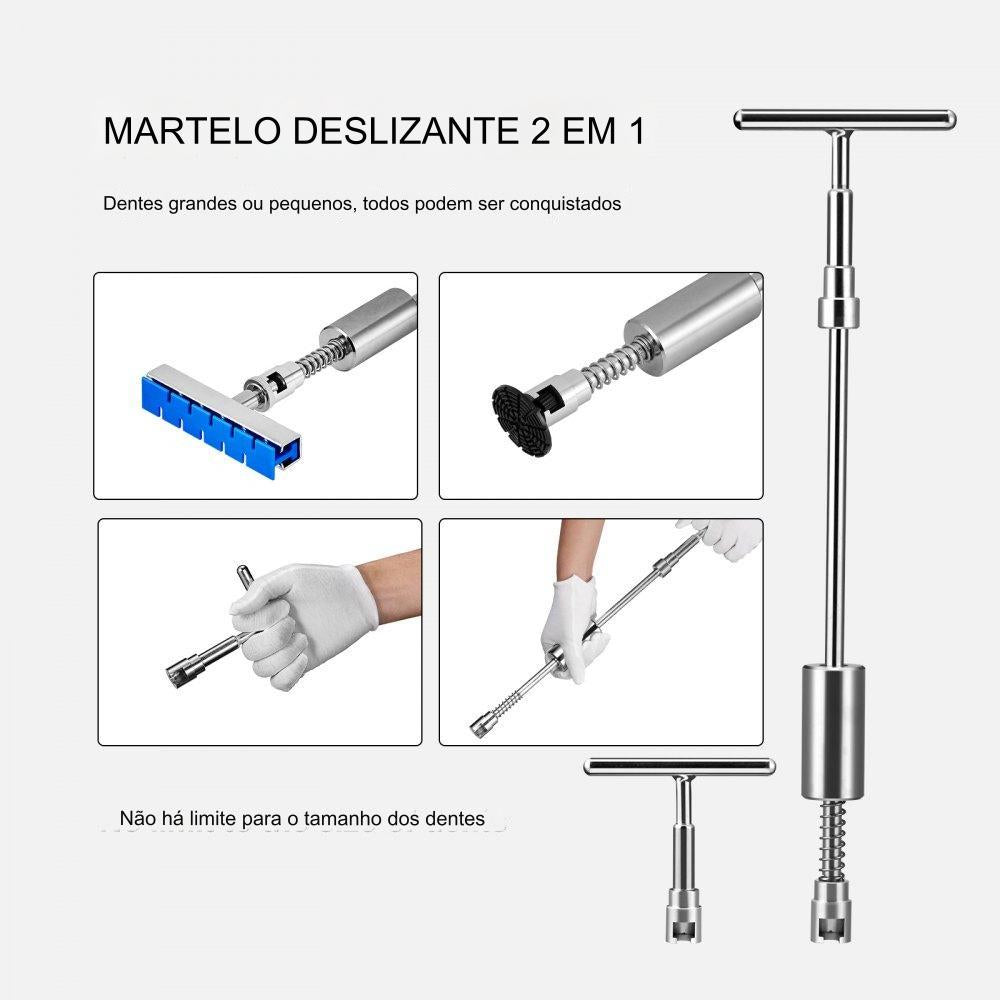 MARTELO DESLIZANTE 2 EM 1

Dentes grandes ou pequenos, todos podem ser conquistados

Não há limite para o tamanho dos dentes