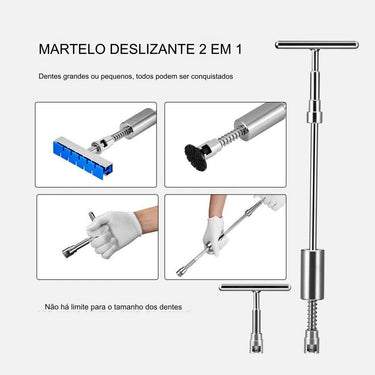 MARTELO DESLIZANTE 2 EM 1

Dentes grandes ou pequenos, todos podem ser conquistados

Não há limite para o tamanho dos dentes