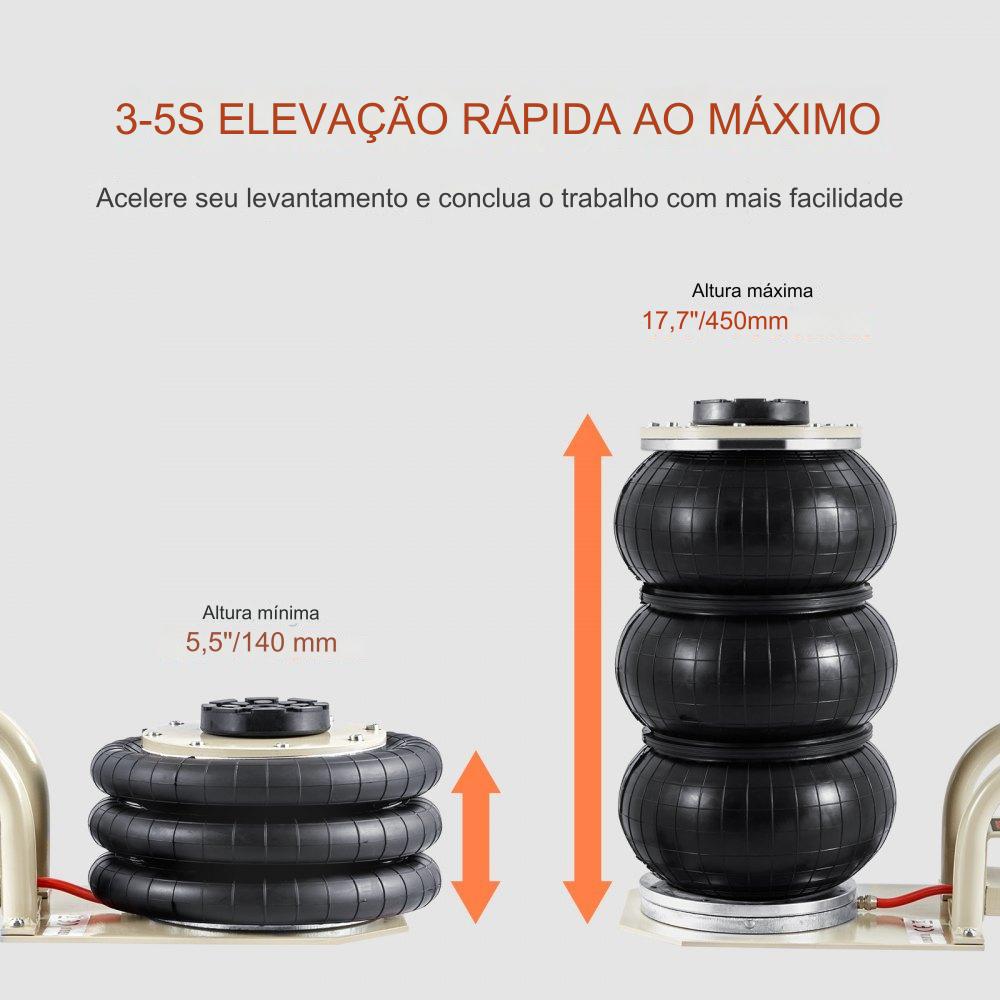 3-5S ELEVAÇÃO RÁPIDA AO MÁXIMO

Acelere seu levantamento e conclua o trabalho com mais facilidade

Altura máxima
17,7"/450mm

Altura mínima
5,5"/140 mm