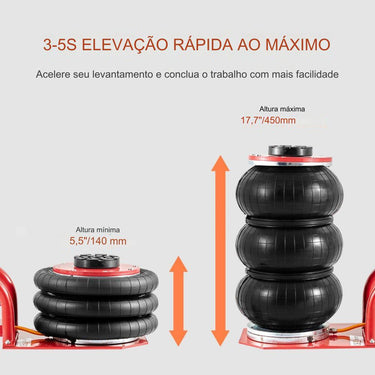 3-5S ELEVAÇÃO RÁPIDA AO MÁXIMO

Acelere seu levantamento e conclua o trabalho com mais facilidade

Altura máxima
17,7"/450mm

Altura mínima
5,5"/140 mm