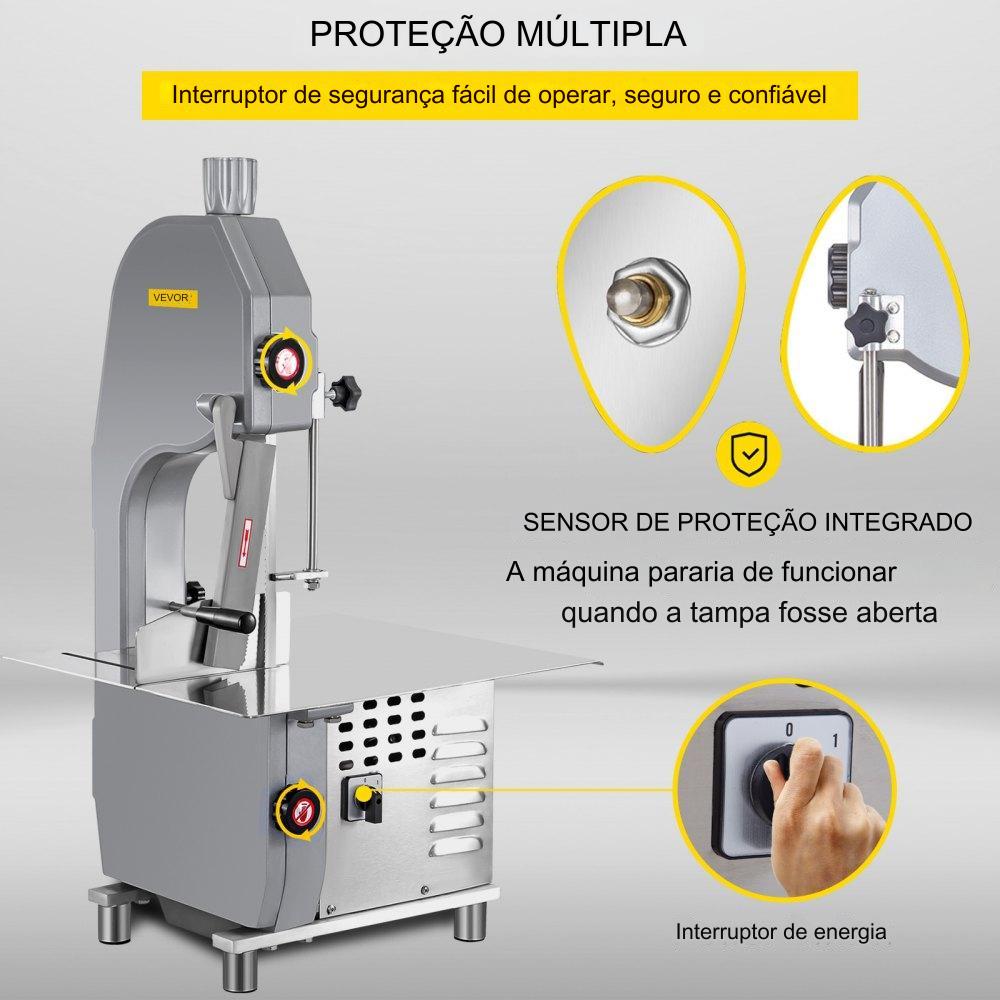 PROTEÇÃO MÚLTIPLA

Interruptor de segurança fácil de operar, seguro e confiável

VEVOR

SENSOR DE PROTEÇÃO INTEGRADO

A máquina pararia de funcionar quando a tampa fosse aberta

0 1

Interruptor de energia