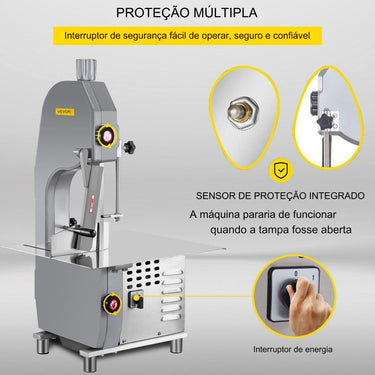 PROTEÇÃO MÚLTIPLA

Interruptor de segurança fácil de operar, seguro e confiável

VEVOR

SENSOR DE PROTEÇÃO INTEGRADO

A máquina pararia de funcionar quando a tampa fosse aberta

0 1

Interruptor de energia