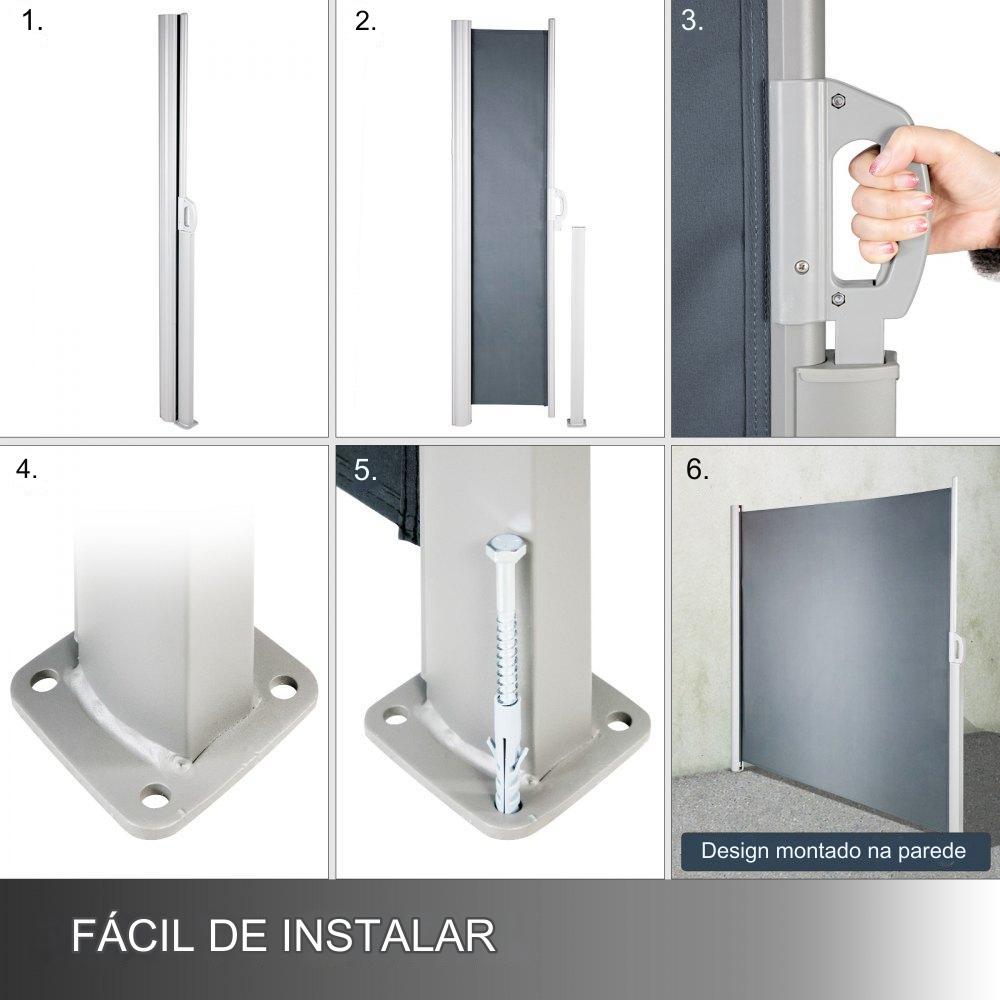 1.

2.

3.

4.

5.

6.

Design montado na parede

FÁCIL DE INSTALAR