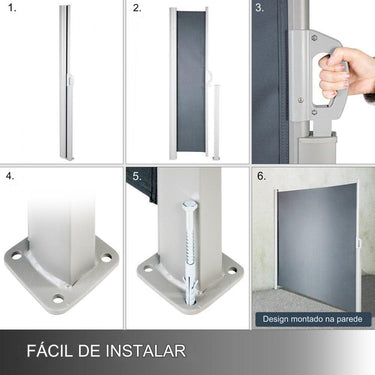 1.

2.

3.

4.

5.

6.

Design montado na parede

FÁCIL DE INSTALAR