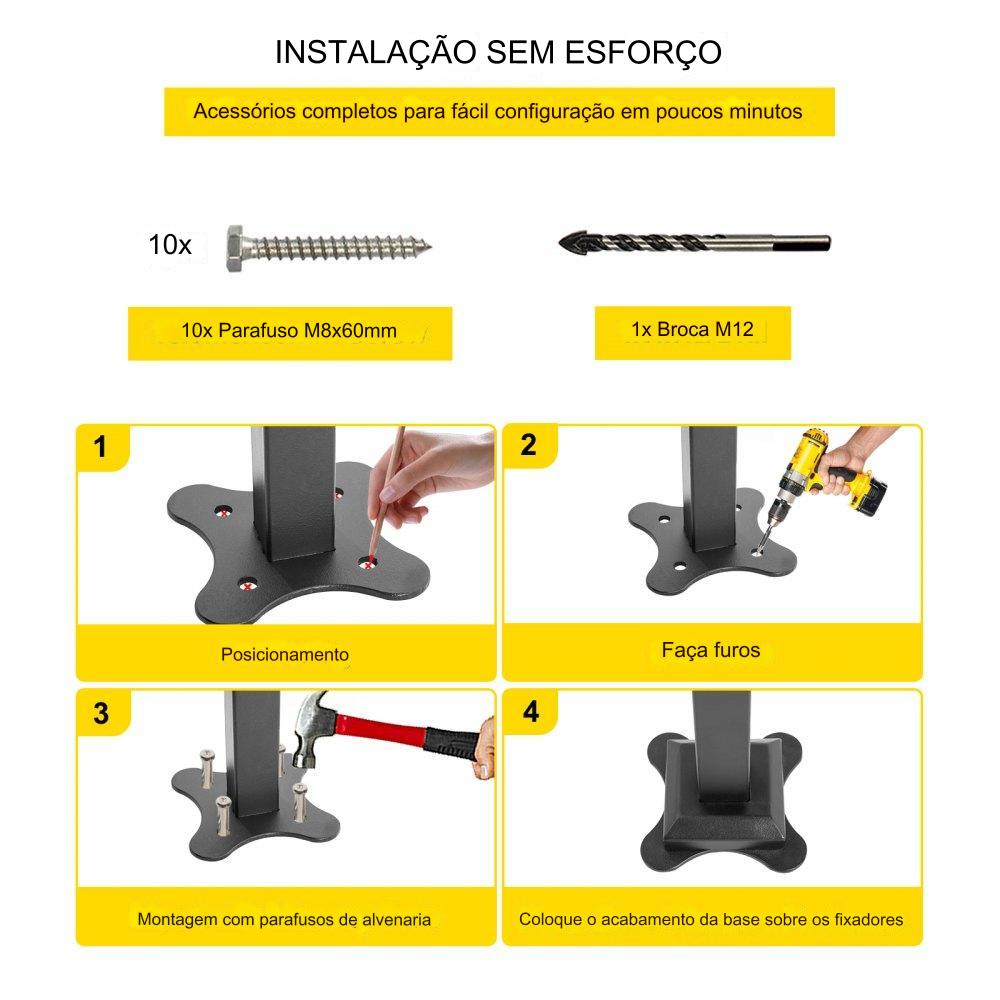 INSTALAÇÃO SEM ESFORÇO

Acessórios completos para fácil configuração em poucos minutos

10x

10x Parafuso M8x60mm

1x Broca M12

1

Posicionamento

2

Faça furos

3

Montagem com parafusos de alvenaria

4

Coloque o acabamento da base sobre os fixadores