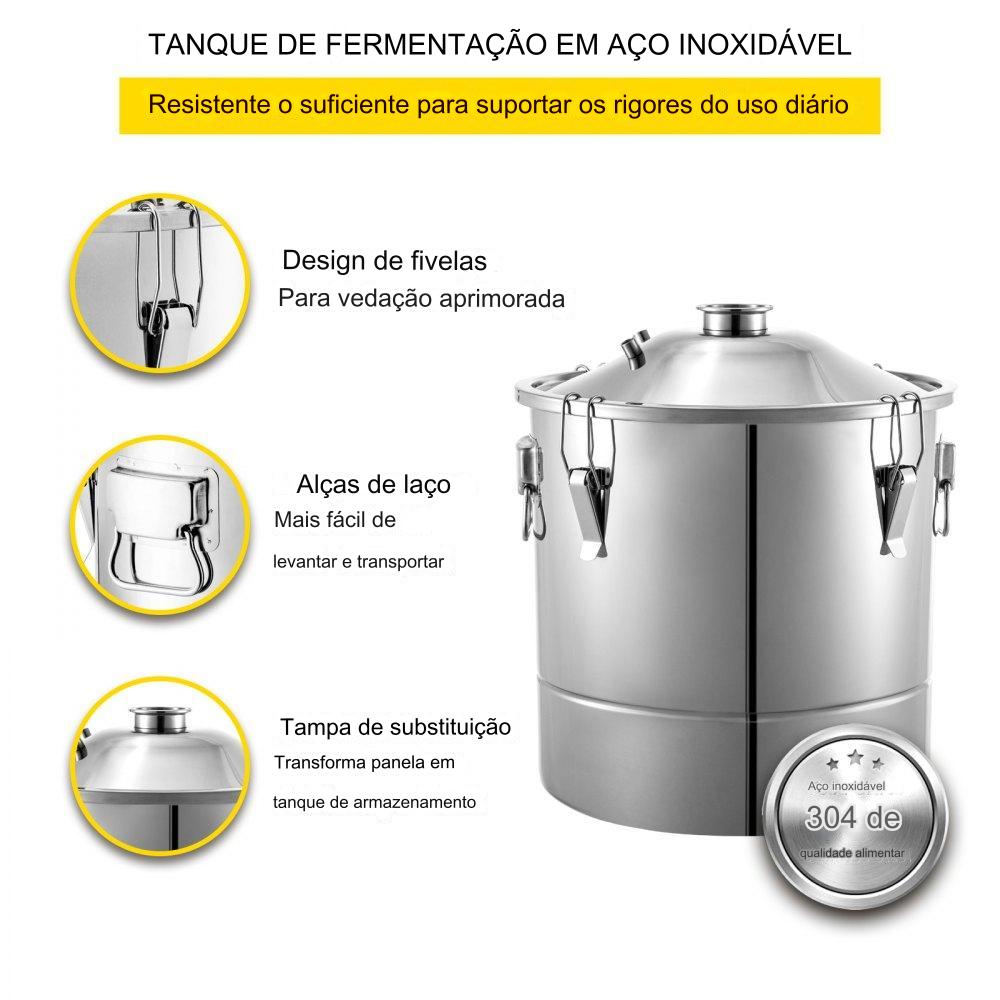 TANQUE DE FERMENTAÇÃO EM AÇO INOXIDÁVEL

Resistente o suficiente para suportar os rigores do uso diário

Design de fivelas
Para vedação aprimorada

Alças de laço
Mais fácil de
levantar e transportar

Tampa de substituição
Transforma panela em
tanque de armazenamento

Aço inoxidável
304 de
qualidade alimentar