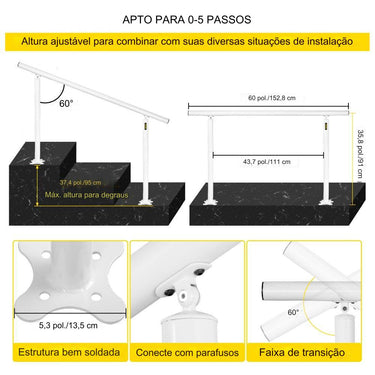 APTO PARA 0-5 PASSOS

Altura ajustável para combinar com suas diversas situações de instalação

60°

37,4 pol./95 cm

Máx. altura para degraus

60 pol./152,8 cm

43,7 pol./111 cm

35,8 pol./91 cm

5,3 pol./13,5 cm

Estrutura bem soldada

Conecte com parafusos

60°

Faixa de transição