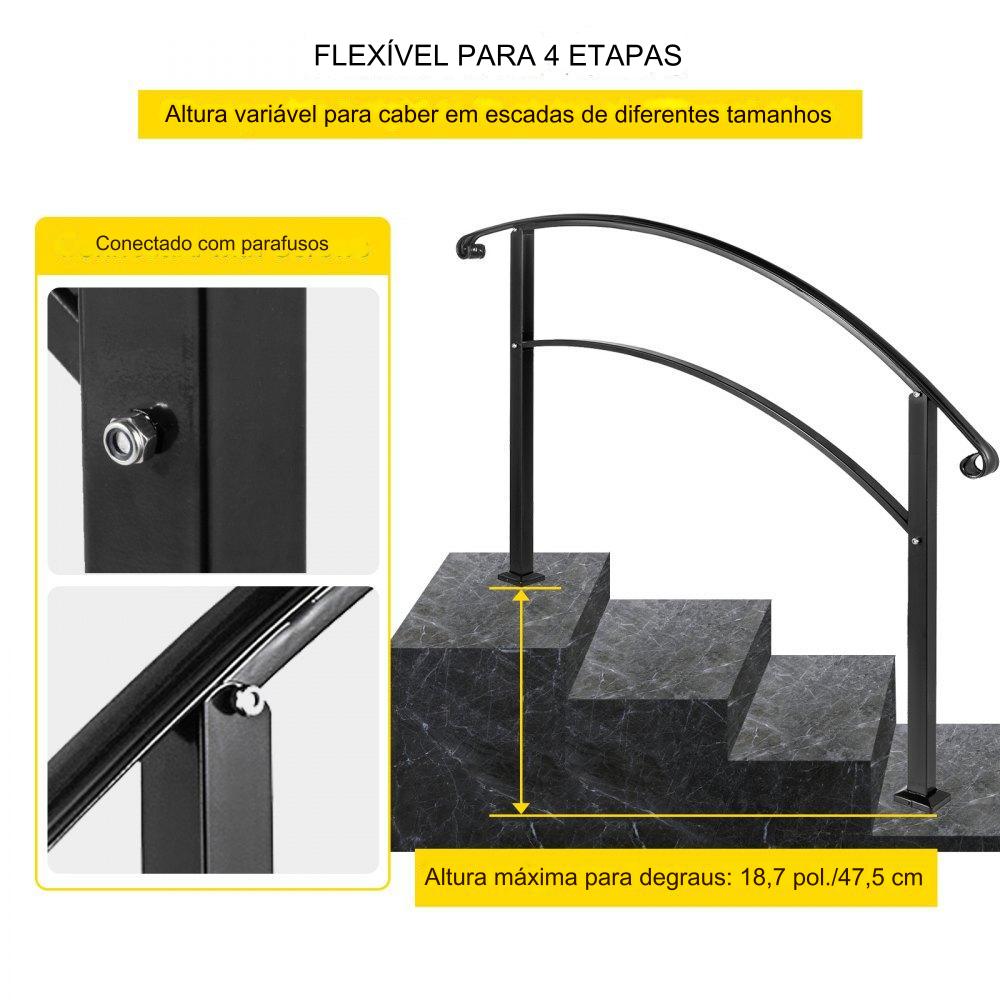 FLEXÍVEL PARA 4 ETAPAS

Altura variável para caber em escadas de diferentes tamanhos

Conectado com parafusos

Altura máxima para degraus: 18,7 pol./47,5 cm