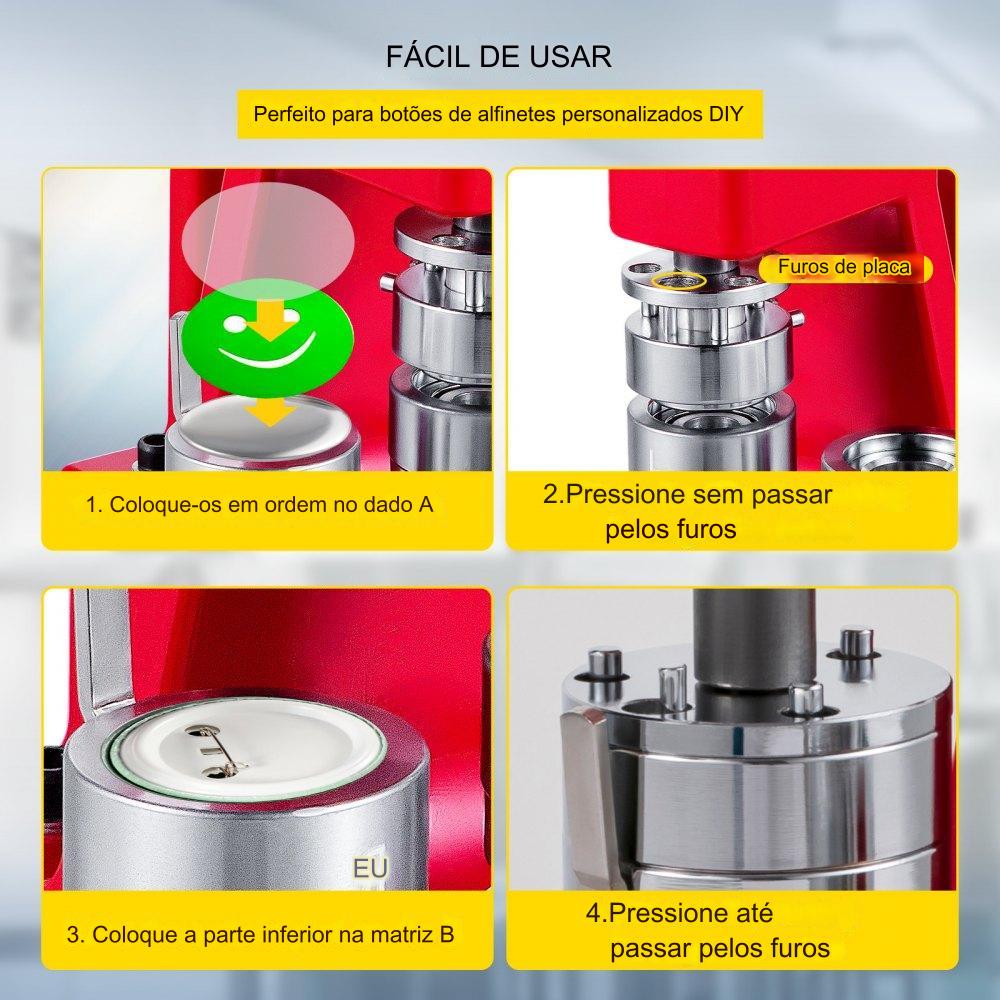 FÁCIL DE USAR

Perfeito para botões de alfinetes personalizados DIY

1. Coloque-os em ordem no dado A

Furos de placa

2.Pressione sem passar pelos furos

EU

3. Coloque a parte inferior na matriz B

4.Pressione até passar pelos furos