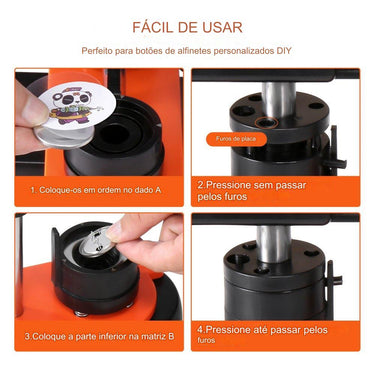 FÁCIL DE USAR

Perfeito para botões de alfinetes personalizados DIY

1. Coloque-os em ordem no dado A

Furos de placa

2.Pressione sem passar pelos furos

3.Coloque a parte inferior na matriz B

4.Pressione até passar pelos furos