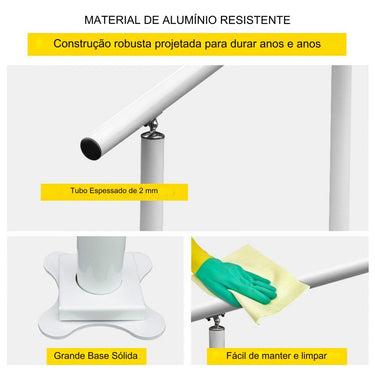 MATERIAL DE ALUMÍNIO RESISTENTE

Construção robusta projetada para durar anos e anos

Tubo Espessado de 2 mm

Grande Base Sólida

Fácil de manter e limpar