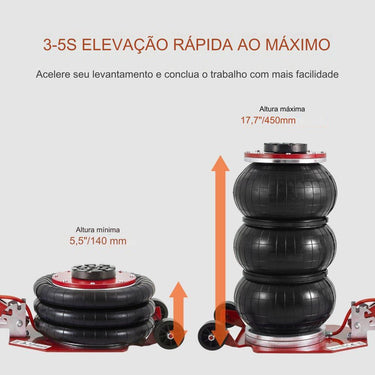 3-5S ELEVAÇÃO RÁPIDA AO MÁXIMO

Acelere seu levantamento e conclua o trabalho com mais facilidade

Altura máxima
17,7"/450mm

Altura mínima
5,5"/140 mm