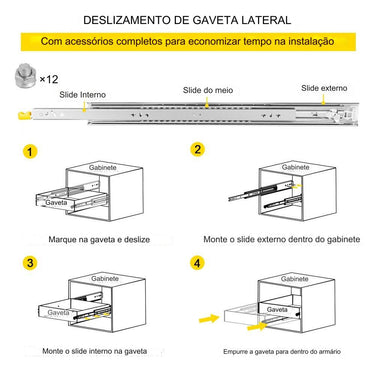 DESLIZAMENTO DE GAVETA LATERAL

Com acessórios completos para economizar tempo na instalação

×12

Slide Interno

Slide do meio

Slide externo

1

Gabinete

Gaveta

Marque na gaveta e deslize

2

Gabinete

Monte o slide externo dentro do gabinete

3

Gabinete

Gaveta

Monte o slide interno na gaveta

4

Gabinete

Gaveta

Empurre a gaveta para dentro do armário