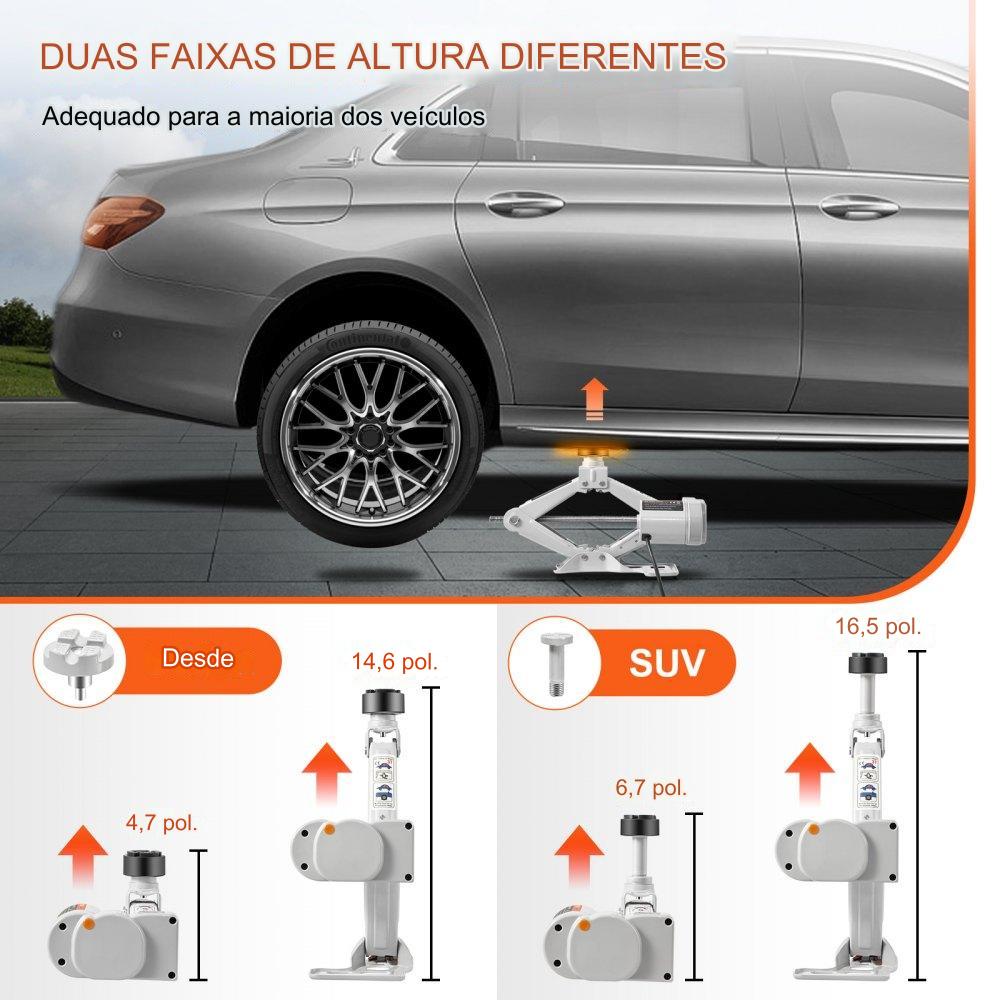 DUAS FAIXAS DE ALTURA DIFERENTES

Adequado para a maioria dos veículos

Desde

14,6 pol.

4,7 pol.

SUV

16,5 pol.

6,7 pol.