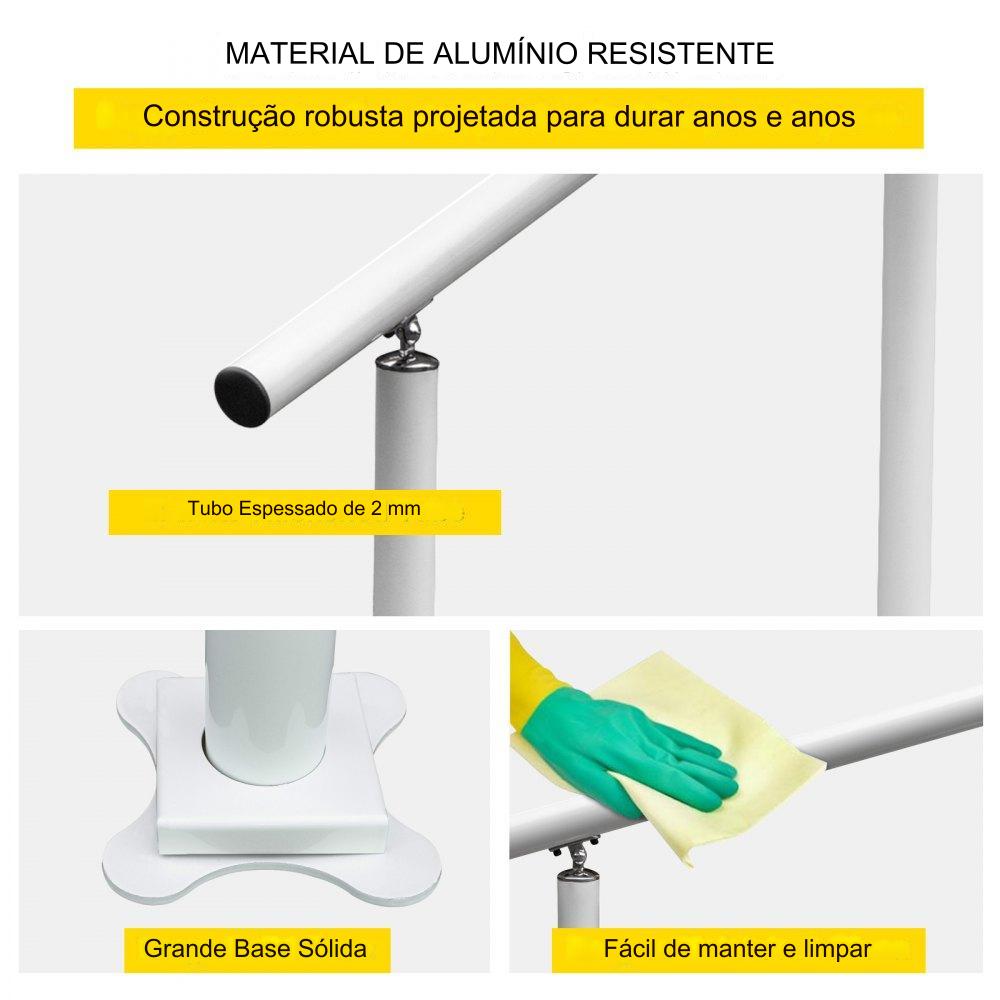 MATERIAL DE ALUMÍNIO RESISTENTE

Construção robusta projetada para durar anos e anos

Tubo Espessado de 2 mm

Grande Base Sólida

Fácil de manter e limpar