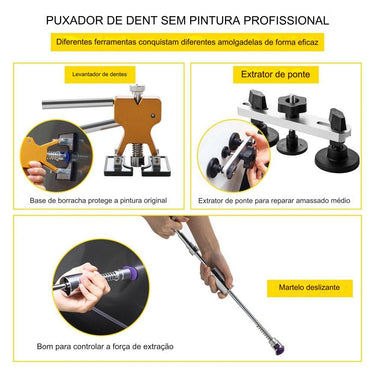 PUXADOR DE DENT SEM PINTURA PROFISSIONAL

Diferentes ferramentas conquistam diferentes amolgadelas de forma eficaz

Levantador de dentes

Base de borracha protege a pintura original

Extrator de ponte

Extrator de ponte para reparar amassado médio

Martelo deslizante

Bom para controlar a força de extração