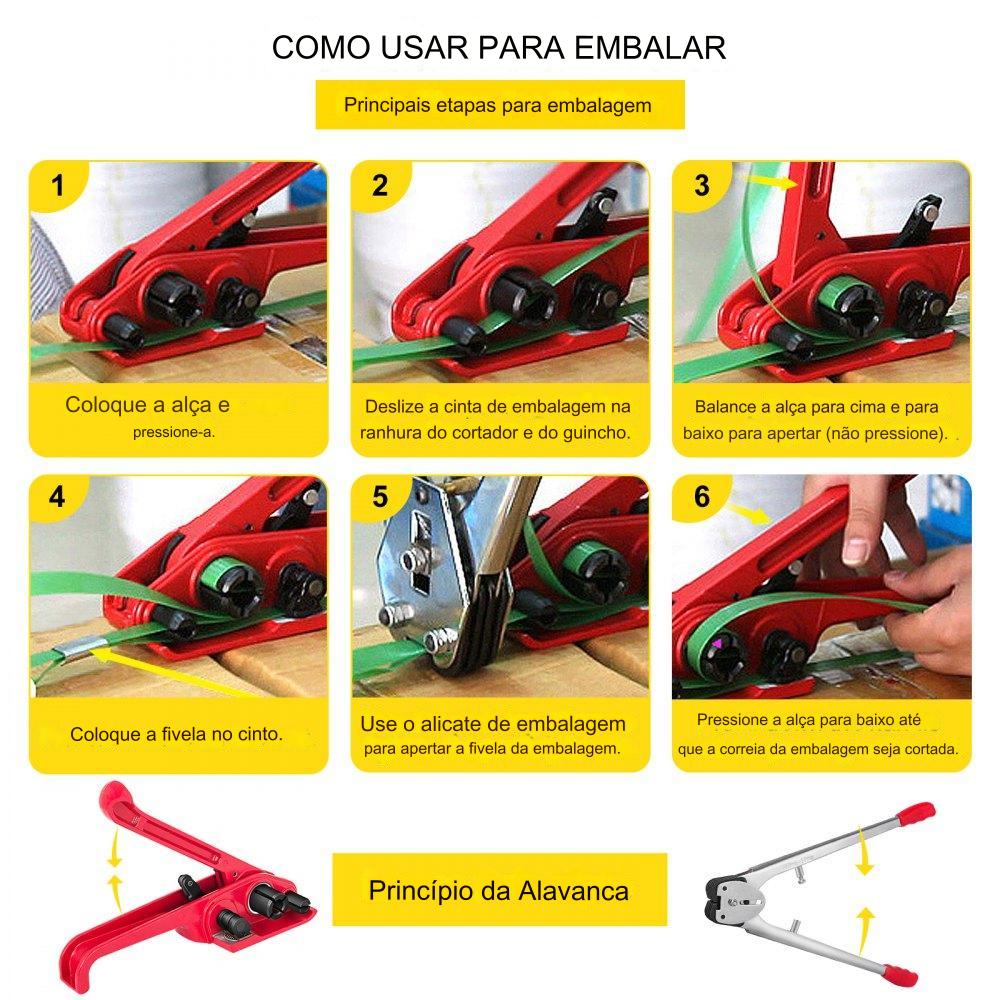 COMO USAR PARA EMBALAR

Principais etapas para embalagem

1

Coloque a alça e pressione-a.

2

Deslize a cinta de embalagem na ranhura do cortador e do guincho.

3

Balance a alça para cima e para baixo para apertar (não pressione).

4

Coloque a fivela no cinto.

5

Use o alicate de embalagem para apertar a fivela da embalagem.

6

Pressione a alça para baixo até que a correia da embalagem seja cortada.

Princípio da Alavanca