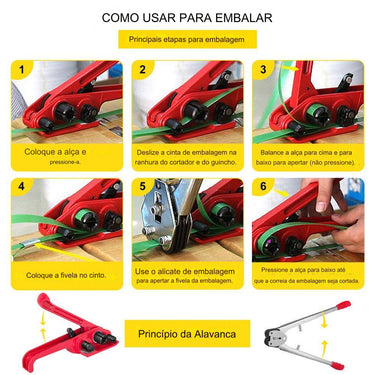 COMO USAR PARA EMBALAR

Principais etapas para embalagem

1

Coloque a alça e pressione-a.

2

Deslize a cinta de embalagem na ranhura do cortador e do guincho.

3

Balance a alça para cima e para baixo para apertar (não pressione).

4

Coloque a fivela no cinto.

5

Use o alicate de embalagem para apertar a fivela da embalagem.

6

Pressione a alça para baixo até que a correia da embalagem seja cortada.

Princípio da Alavanca