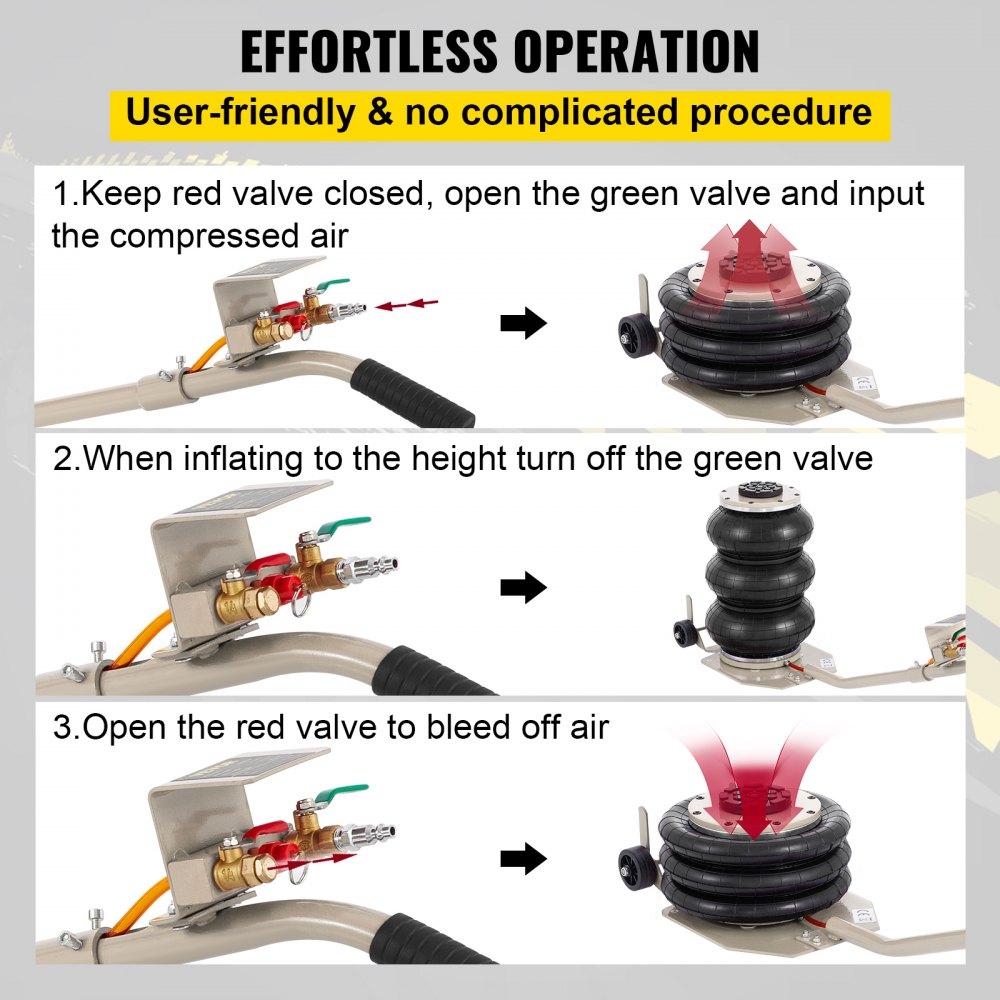 EFFORTLESS OPERATION

User-friendly & no complicated procedure

1.Keep red valve closed, open the green valve and input the compressed air

2.When inflating to the height turn off the green valve

3.Open the red valve to bleed off air