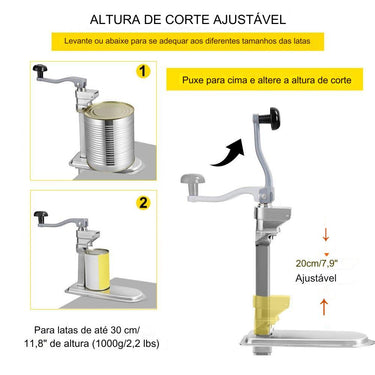 ALTURA DE CORTE AJUSTÁVEL

Levante ou abaixe para se adequar aos diferentes tamanhos das latas

1

Puxe para cima e altere a altura de corte

2

20cm/7,9"
Ajustável

Para latas de até 30 cm/ 11,8" de altura (1000g/2,2 lbs)