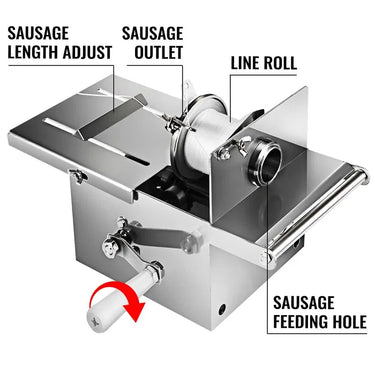 SAUSAGE LENGTH ADJUST

SAUSAGE OUTLET

LINE ROLL

SAUSAGE FEEDING HOLE