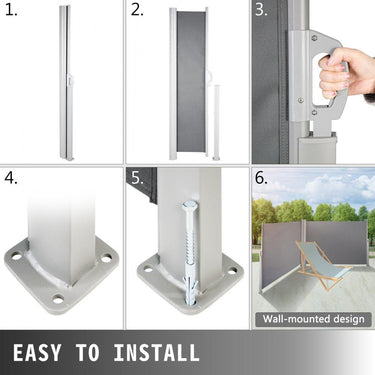 1.

2.

3.

4.

5.

6.

Wall-mounted design

EASY TO INSTALL