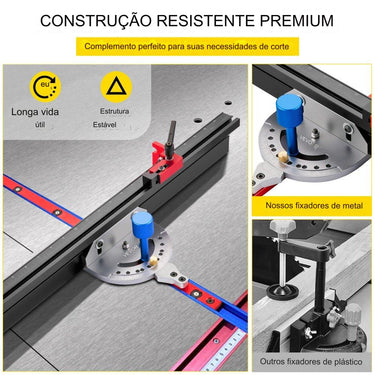 CONSTRUÇÃO RESISTENTE PREMIUM

Complemento perfeito para suas necessidades de corte

eu

Longa vida

útil

Estrutura

Estável

Nossos fixadores de metal

Outros fixadores de plástico