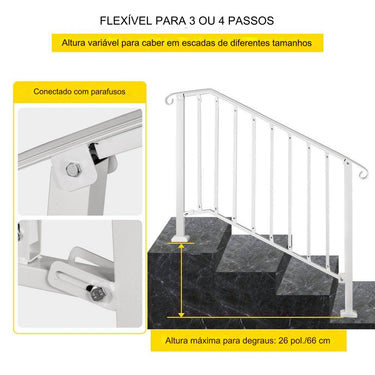 FLEXÍVEL PARA 3 OU 4 PASSOS

Altura variável para caber em escadas de diferentes tamanhos

Conectado com parafusos

Altura máxima para degraus: 26 pol./66 cm