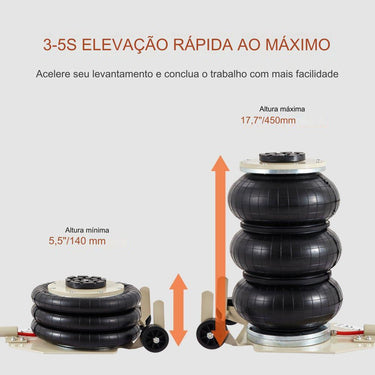 3-5S ELEVAÇÃO RÁPIDA AO MÁXIMO

Acelere seu levantamento e conclua o trabalho com mais facilidade

Altura máxima
17,7"/450mm

Altura mínima
5,5"/140 mm