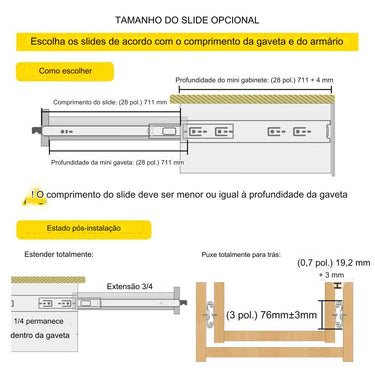 TAMANHO DO SLIDE OPCIONAL

Escolha os slides de acordo com o comprimento da gaveta e do armário

Como escolher

Profundidade do mini gabinete: (28 pol.) 711 + 4 mm

Comprimento do slide: (28 pol.) 711 mm

Profundidade da mini gaveta: (28 pol.) 711 mm

! O comprimento do slide deve ser menor ou igual à profundidade da gaveta

Estado pós-instalação

Estender totalmente:

Extensão 3/4

1/4 permanece dentro da gaveta

Puxe totalmente para trás:

(0,7 pol.) 19,2 mm

+ 3 mm

(3 pol.) 76mm±3mm