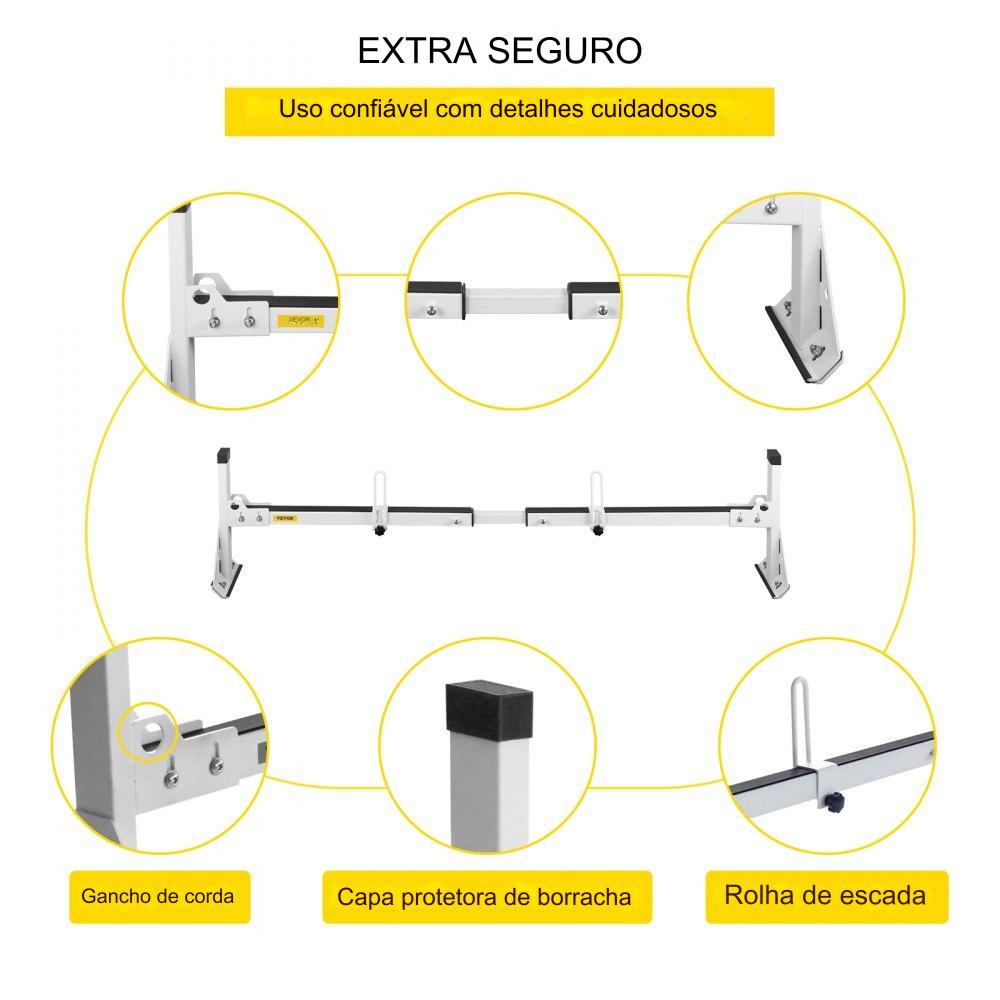 EXTRA SEGURO

Uso confiável com detalhes cuidadosos

VEVOR

VEVOR

Gancho de corda

Capa protetora de borracha

Rolha de escada