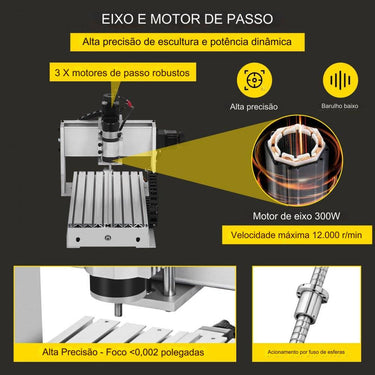 EIXO E MOTOR DE PASSO

Alta precisão de escultura e potência dinâmica

3 X motores de passo robustos

Alta precisão

Barulho baixo

Motor de eixo 300W

Velocidade máxima 12.000 r/min

Alta Precisão - Foco <0,002 polegadas

Acionamento por fuso de esferas