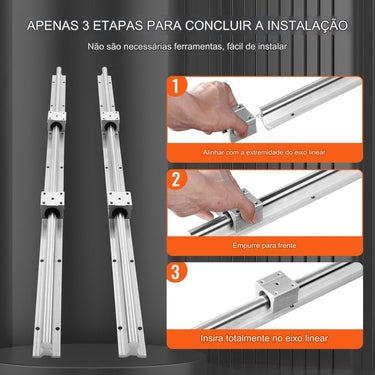 APENAS 3 ETAPAS PARA CONCLUIR A INSTALAÇÃO

Não são necessárias ferramentas, fácil de instalar

1

Alinhar com a extremidade do eixo linear

2

Empurre para frente

3

Insira totalmente no eixo linear