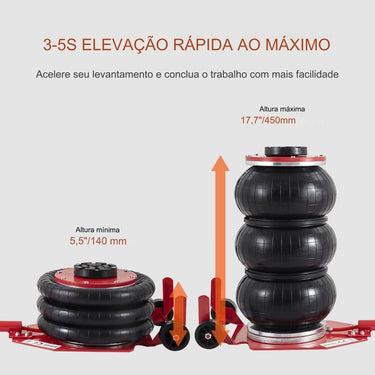 3-5S ELEVAÇÃO RÁPIDA AO MÁXIMO

Acelere seu levantamento e conclua o trabalho com mais facilidade

Altura máxima
17,7"/450mm

Altura mínima
5,5"/140 mm