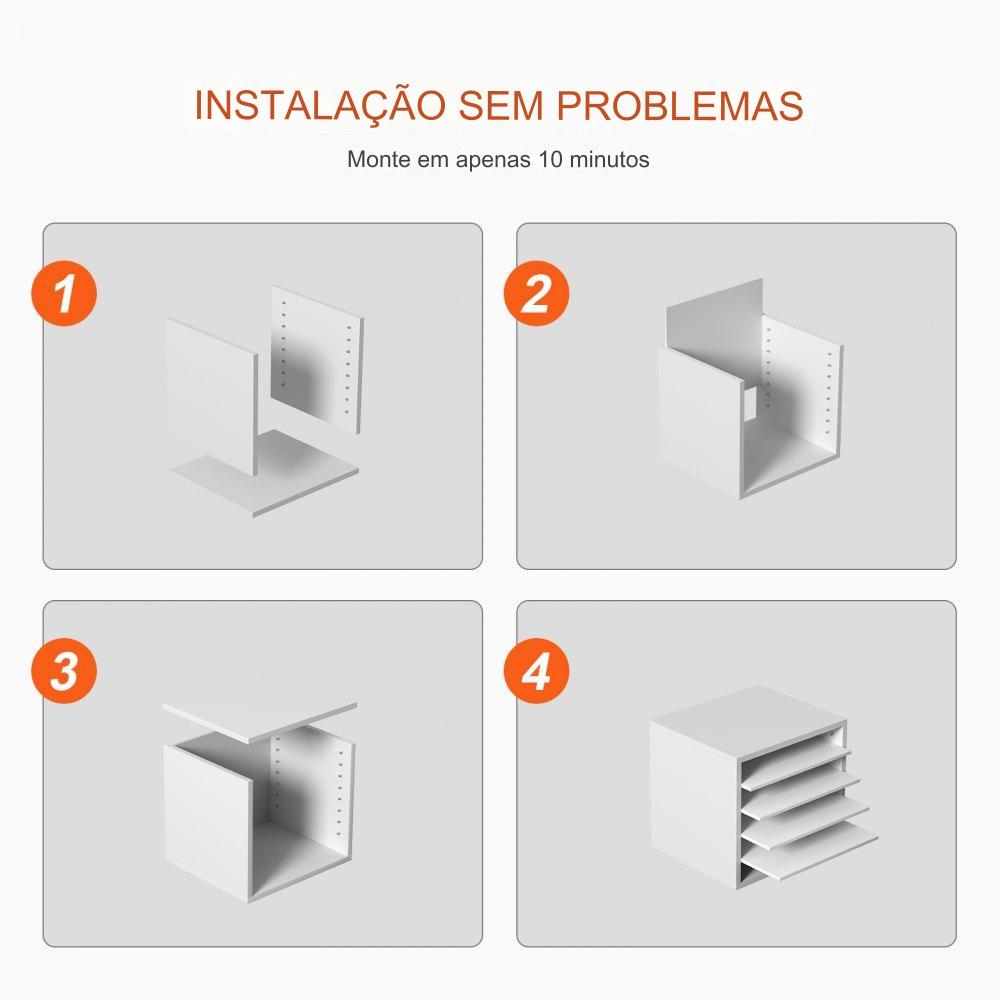 INSTALAÇÃO SEM PROBLEMAS

Monte em apenas 10 minutos

1

2

3

4