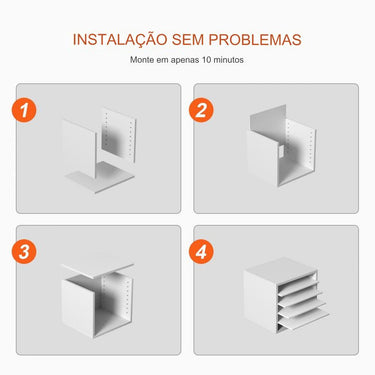 INSTALAÇÃO SEM PROBLEMAS

Monte em apenas 10 minutos

1

2

3

4