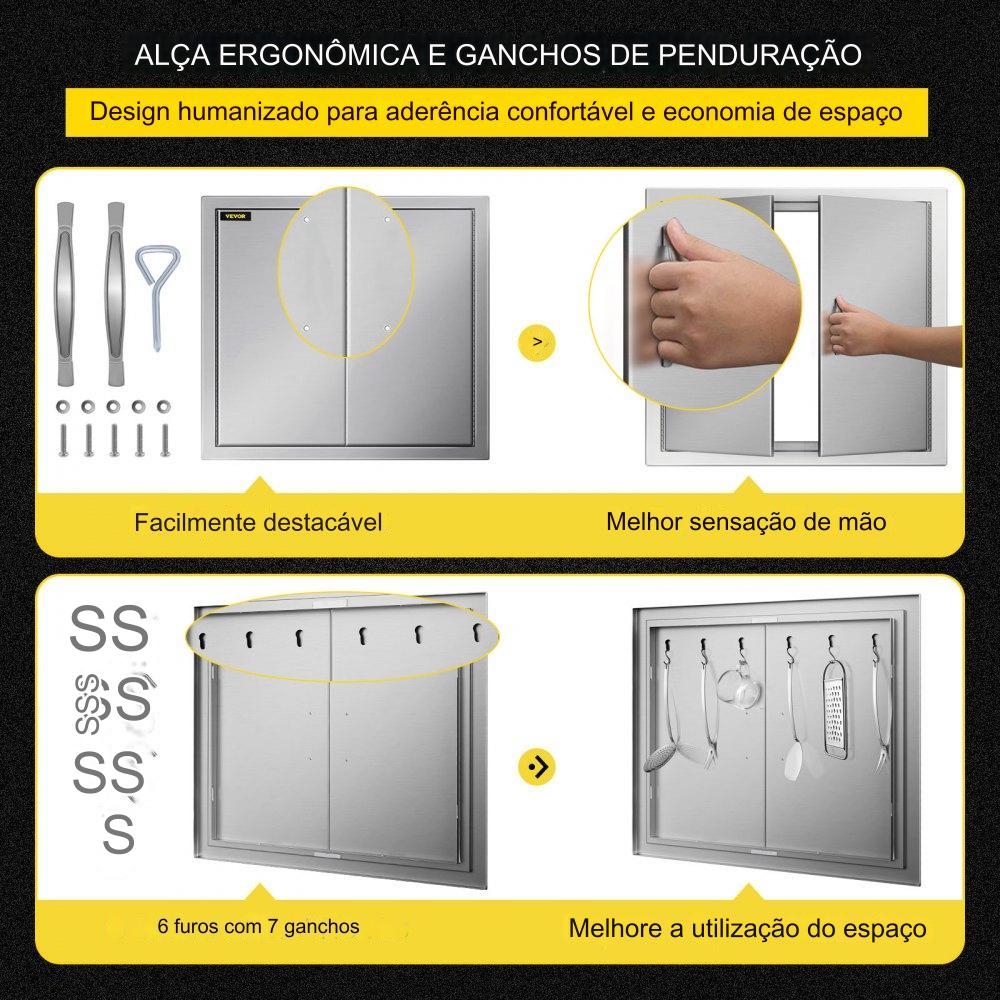 ALÇA ERGONÔMICA E GANCHOS DE PENDURAÇÃO

Design humanizado para aderência confortável e economia de espaço

VEVOR

Facilmente destacável

Melhor sensação de mão

6 furos com 7 ganchos

Melhore a utilização do espaço