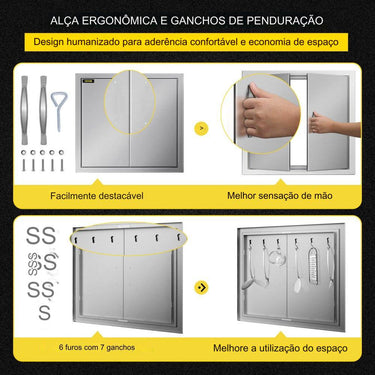 ALÇA ERGONÔMICA E GANCHOS DE PENDURAÇÃO

Design humanizado para aderência confortável e economia de espaço

Facilmente destacável

Melhor sensação de mão

6 furos com 7 ganchos

Melhore a utilização do espaço