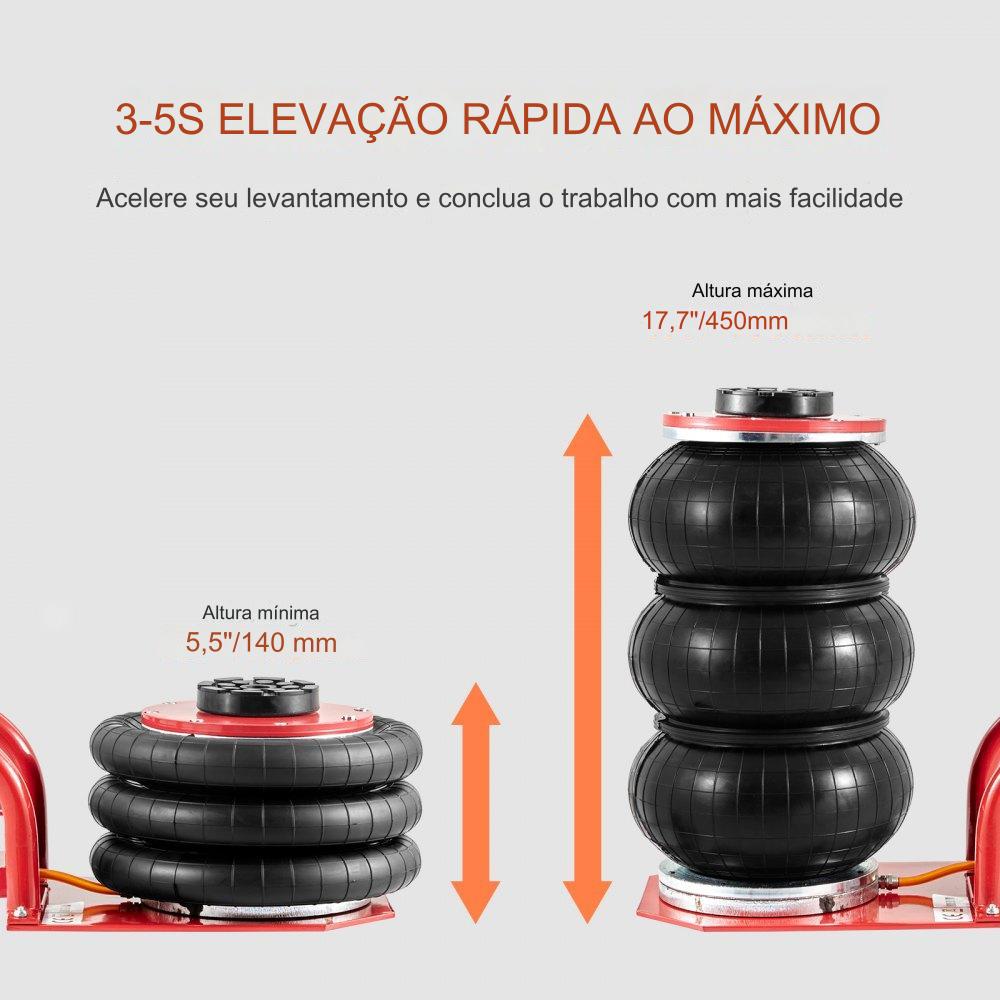 3-5S ELEVAÇÃO RÁPIDA AO MÁXIMO

Acelere seu levantamento e conclua o trabalho com mais facilidade

Altura máxima
17,7"/450mm

Altura mínima
5,5"/140 mm