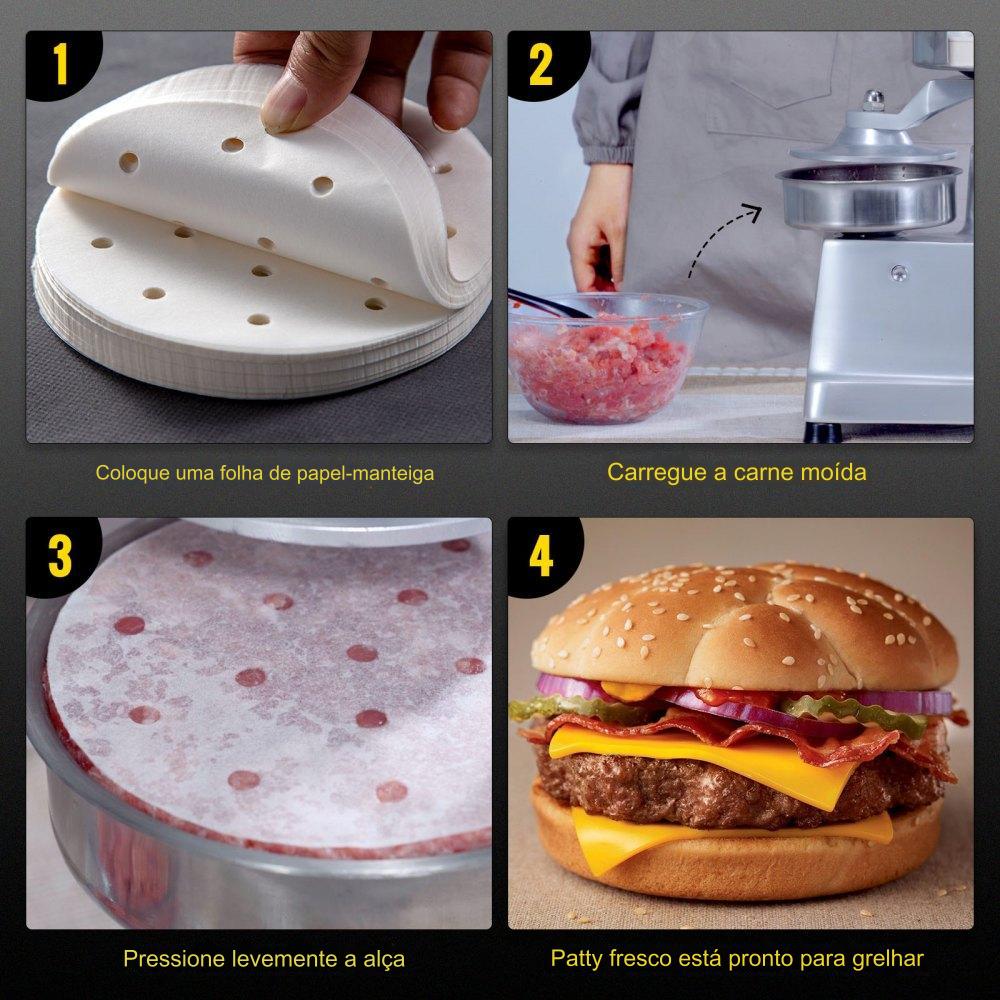 1

Coloque uma folha de papel-manteiga

2

Carregue a carne moída

3

Pressione levemente a alça

4

Patty fresco está pronto para grelhar