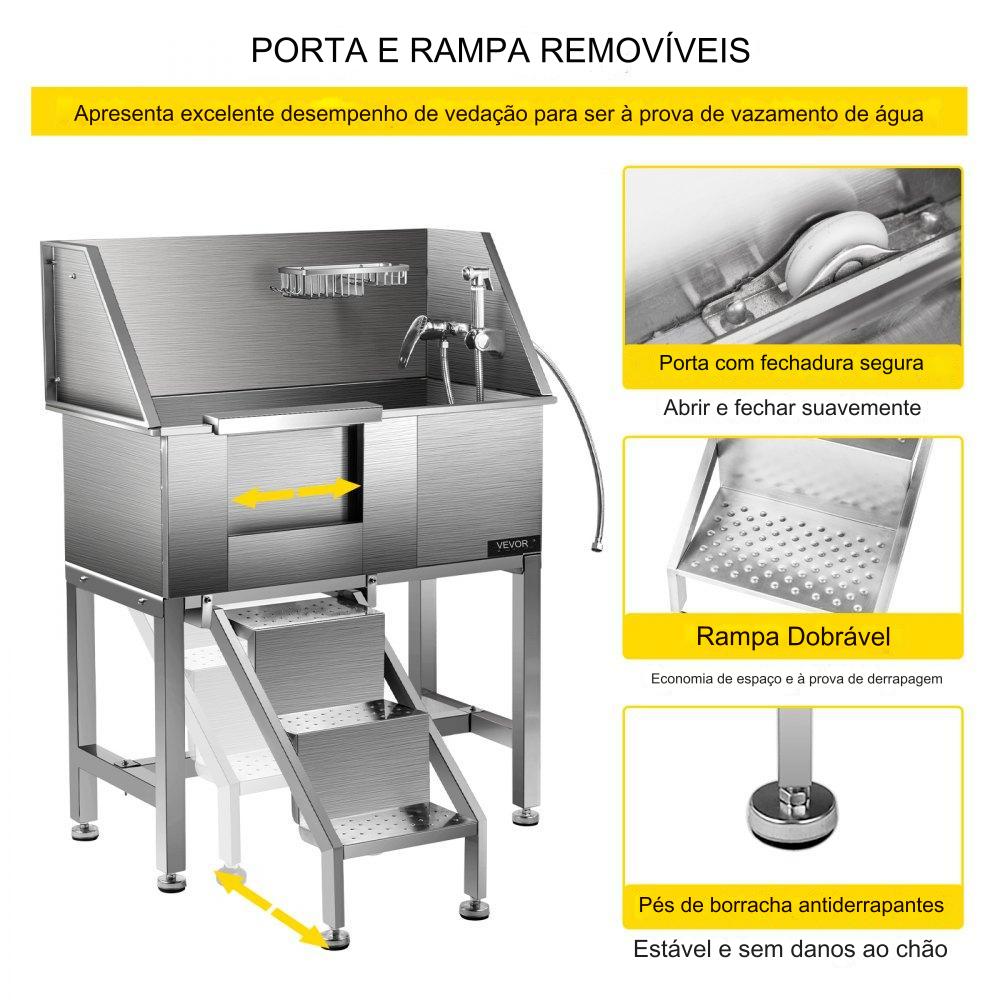 PORTA E RAMPA REMOVÍVEIS

Apresenta excelente desempenho de vedação para ser à prova de vazamento de água

VEVOR

Porta com fechadura segura

Abrir e fechar suavemente

Rampa Dobrável

Economia de espaço e à prova de derrapagem

Pés de borracha antiderrapantes

Estável e sem danos ao chão