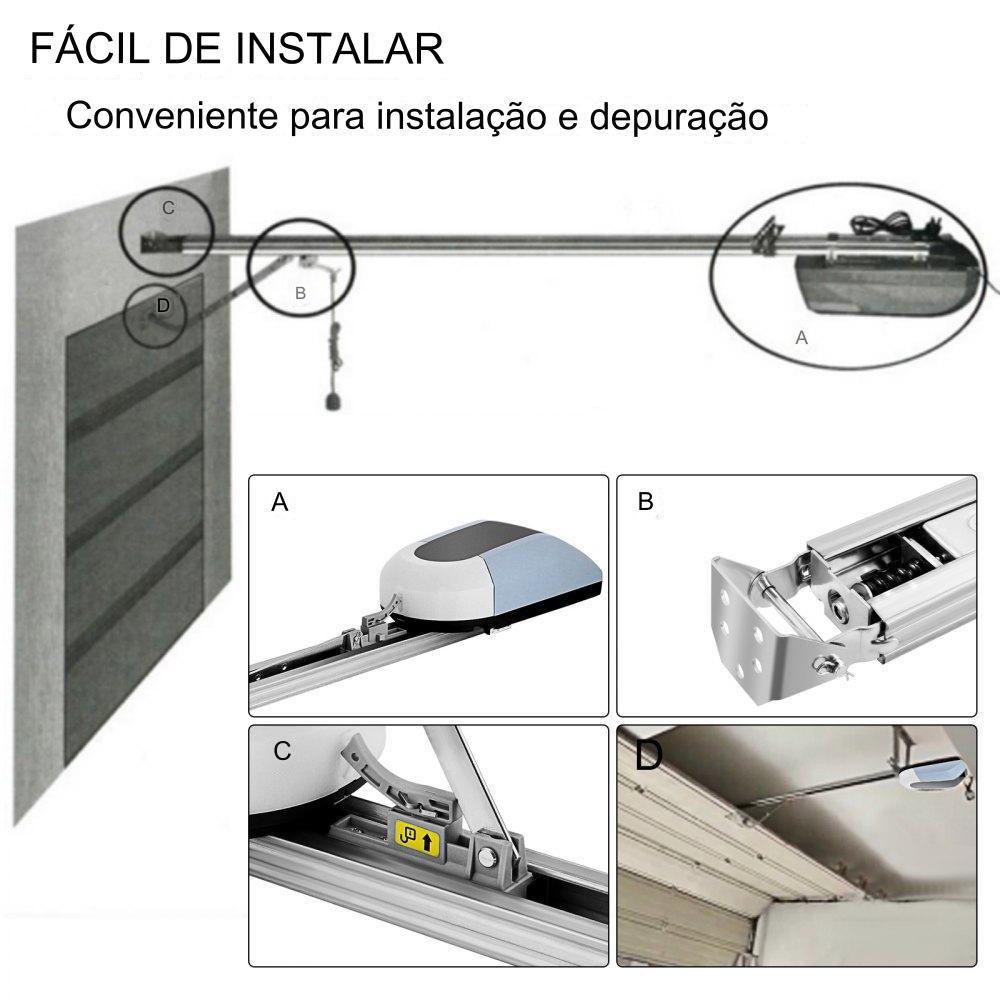 FÁCIL DE INSTALAR

Conveniente para instalação e depuração

C

D

B

A

A

B

C

D