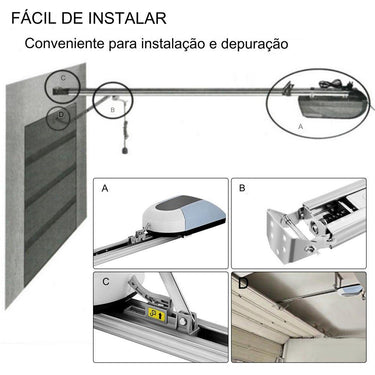 FÁCIL DE INSTALAR

Conveniente para instalação e depuração

C

D

B

A

A

B

C

D