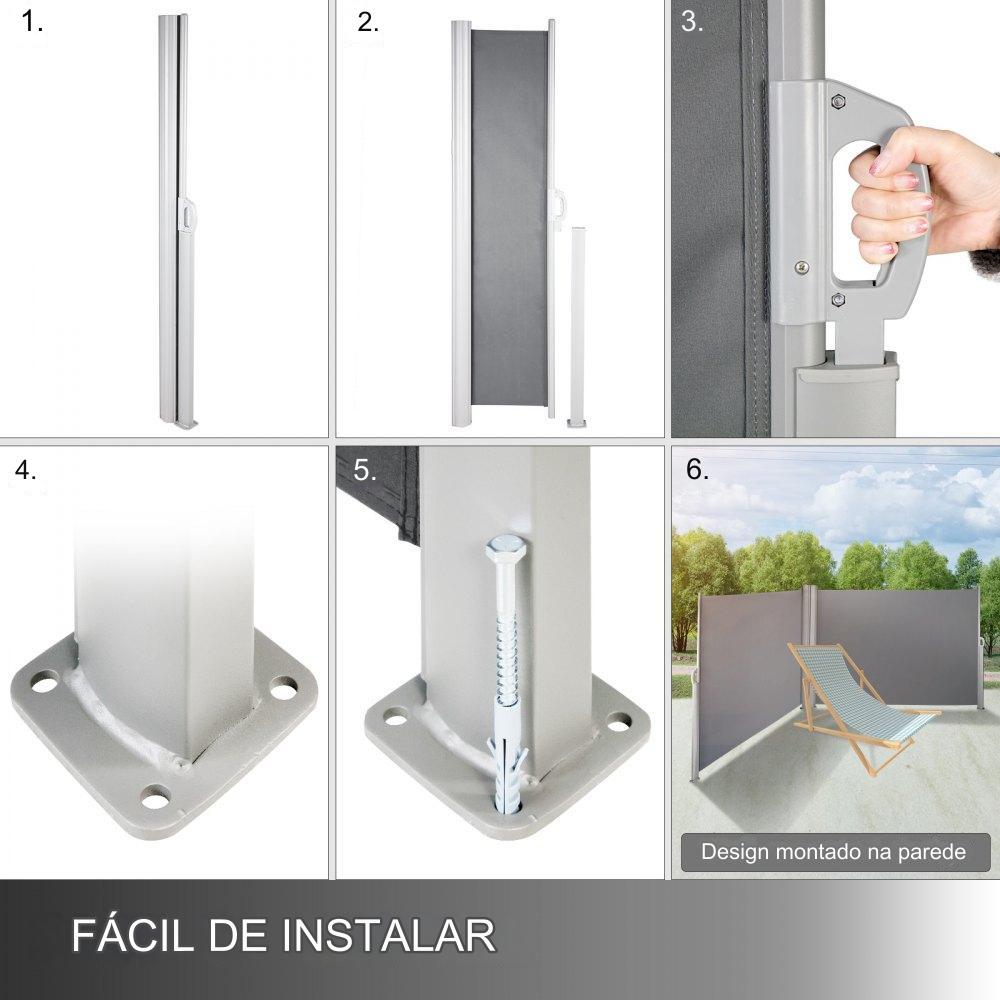 1.

2.

3.

4.

5.

6.

Design montado na parede

FÁCIL DE INSTALAR