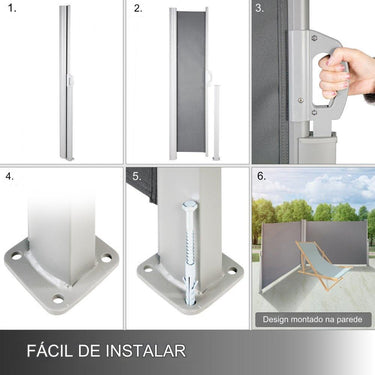 1.

2.

3.

4.

5.

6.

Design montado na parede

FÁCIL DE INSTALAR